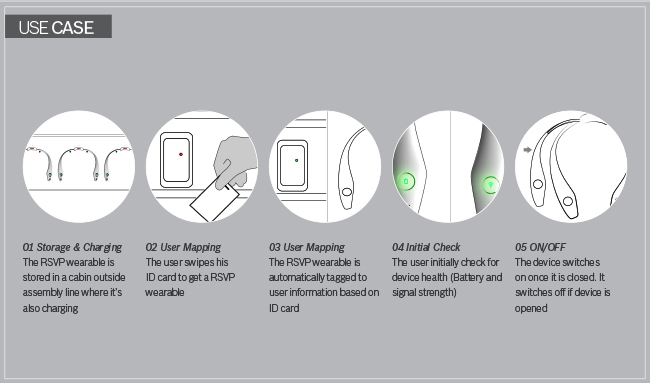 USE CASE

01 Storage & Charging
The RSVP wearable is stored in a cabin outside assembly line where it's also charging

02 User Mapping
The user swipes his ID card to get a RSVP wearable

03 User Mapping
The RSVP wearable is automatically tagged to user information based on ID card

04 Initial Check
The user initially check for device health (Battery and signal strength)

05 ON/OFF
The device switches on once it is closed. It switches off if device is opened